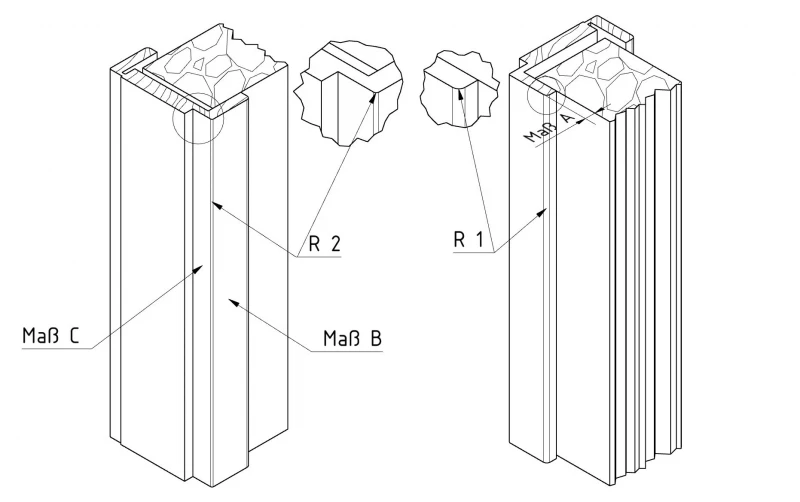 Maß A

R 2

R 1

Maß C

Maß B